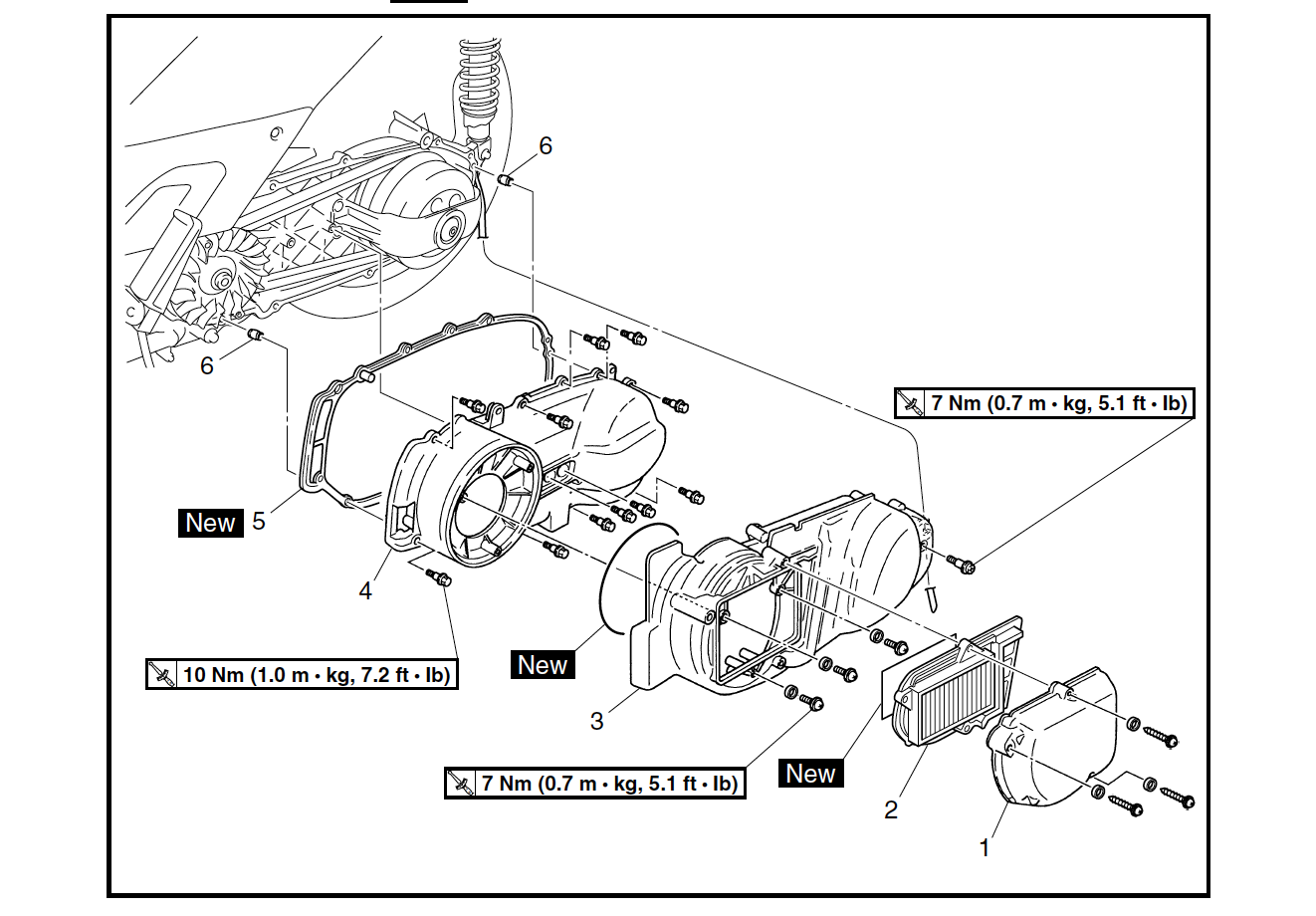 6

6

7 Nm (0.7 m • kg, 5.1 ft • lb)

New 5

4

10 Nm (1.0 m • kg, 7.2 ft • lb)

New

3

7 Nm (0.7 m • kg, 5.1 ft • lb)

New

2

1